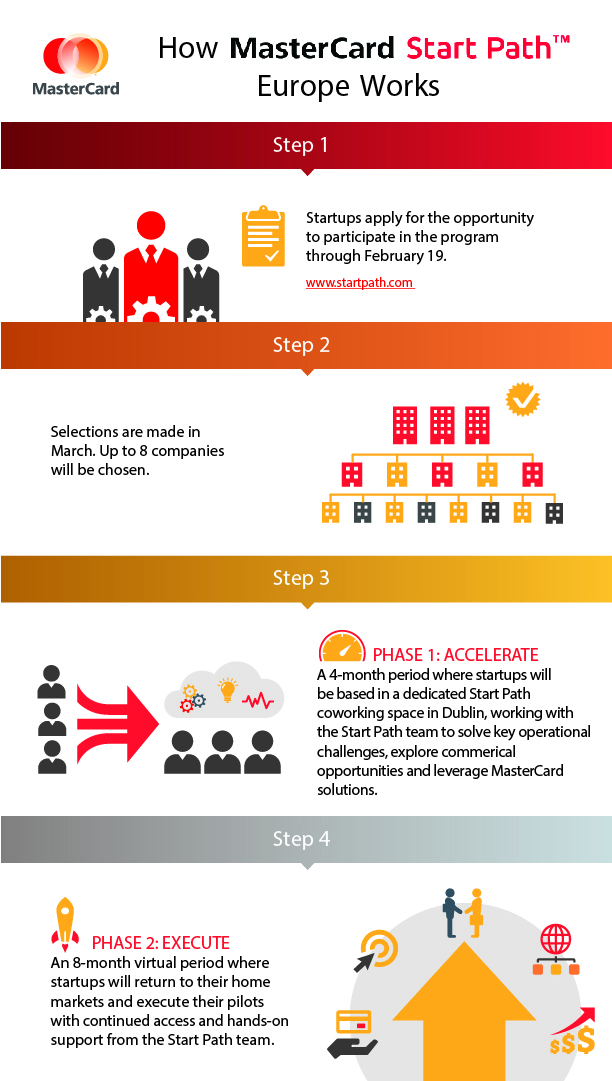 MasterCard

How MasterCard Start Path™ Europe Works

Step 1

Startups apply for the opportunity to participate in the program through February 19.

www.startpath.com

Step 2

Selections are made in March. Up to 8 companies will be chosen.

Step 3

PHASE 1: ACCELERATE
A 4-month period where startups will be based in a dedicated Start Path coworking space in Dublin, working with the Start Path team to solve key operational challenges, explore commerical opportunities and leverage MasterCard solutions.

Step 4

PHASE 2: EXECUTE
An 8-month virtual period where startups will return to their home markets and execute their pilots with continued access and hands-on support from the Start Path team.

$$$