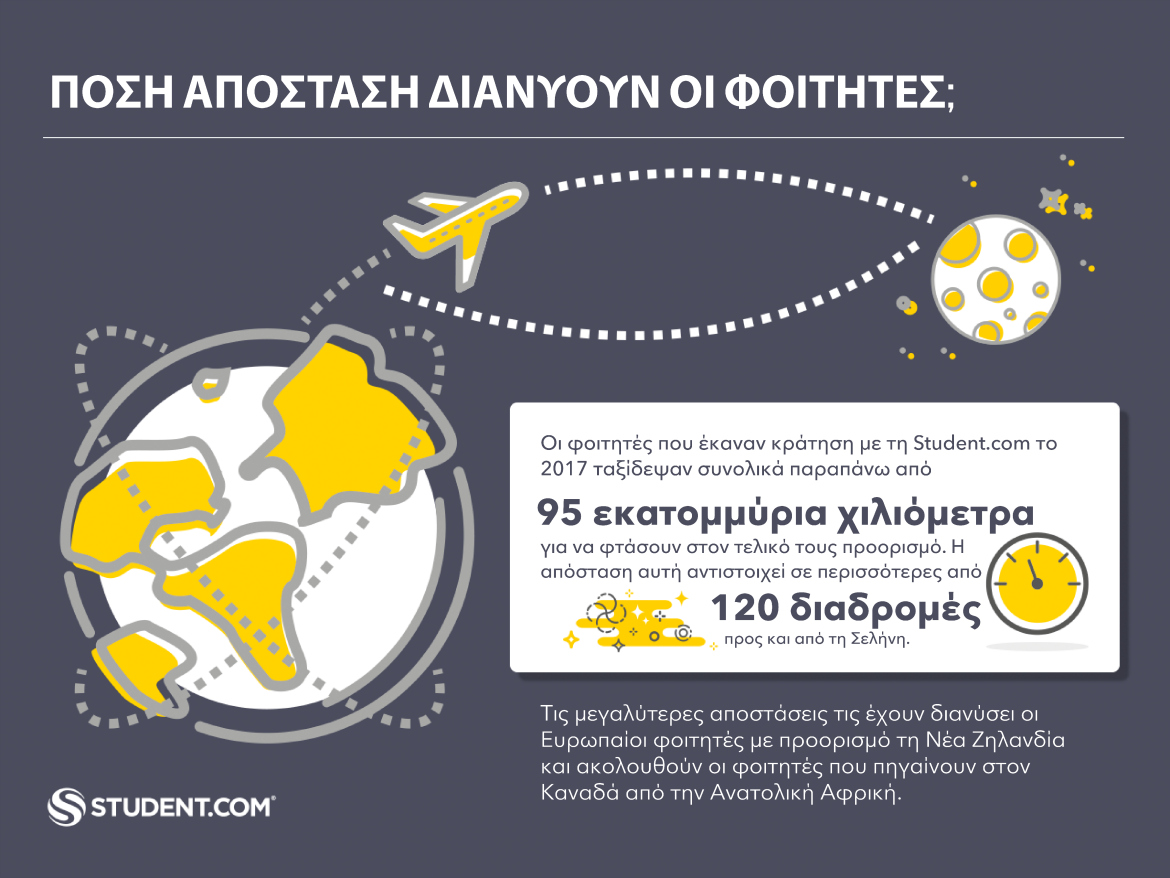 ΠΟΣΗ ΑΠΟΣΤΑΣΗ ΔΙΑΝΥΟΥΝ ΟΙ ΦΟΙΤΗΤΕΣ;

Οι φοιτητές που έκαναν κράτηση με τη Student.com το 2017 ταξίδεψαν συνολικά παραπάνω από

95 εκατομμύρια χιλιόμετρα

για να φτάσουν στον τελικό τους προορισμό. Η απόσταση αυτή αντιστοιχεί σε περισσότερες από

120 διαδρομές

προς και από τη Σελήνη.

Τις μεγαλύτερες αποστάσεις τις έχουν διανύσει οι Ευρωπαίοι φοιτητές με προορισμό τη Νέα Ζηλανδία και ακολουθούν οι φοιτητές που πηγαίνουν στον Καναδά από την Ανατολική Αφρική.

STUDENT.COM