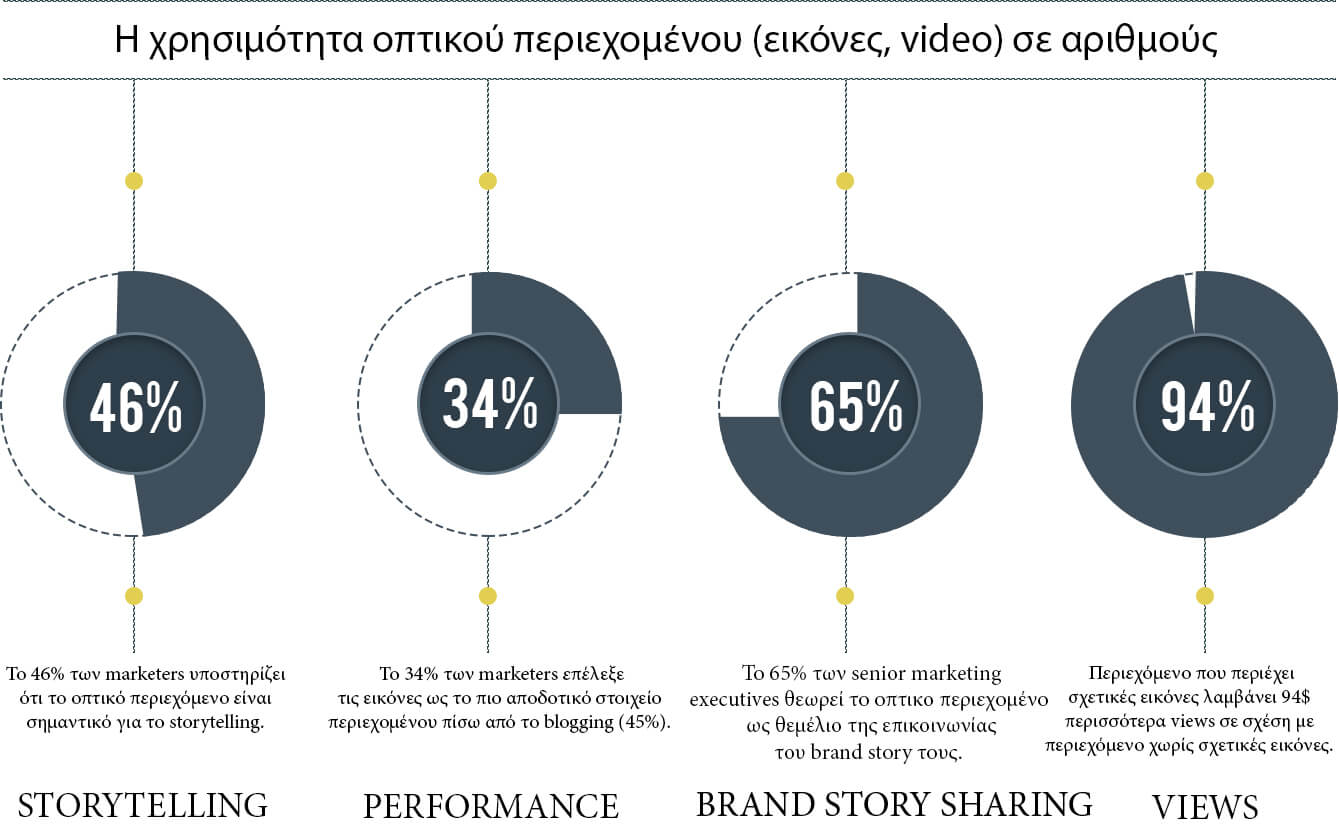 Η χρησιμότητα οπτικού περιεχομένου (εικόνες, video) σε αριθμούς

46%

Το 46% των marketers υποστηρίζει ότι το οπτικό περιεχόμενο είναι σημαντικό για το storytelling.

STORYTELLING

34%

Το 34% των marketers επέλεξε τις εικόνες ως το πιο αποδοτικό στοιχείο περιεχομένου πίσω από το blogging (45%).

PERFORMANCE

65%

Το 65% των senior marketing executives θεωρεί το οπτικο περιεχομένο ως θεμέλιο της επικοινωνίας του brand story τους.

BRAND STORY SHARING

94%

Περιεχόμενο που περιέχει σχετικές εικόνες λαμβάνει 94$ περισσότερα views σε σχέση με περιεχόμενο χωρίς σχετικές εικόνες.

VIEWS