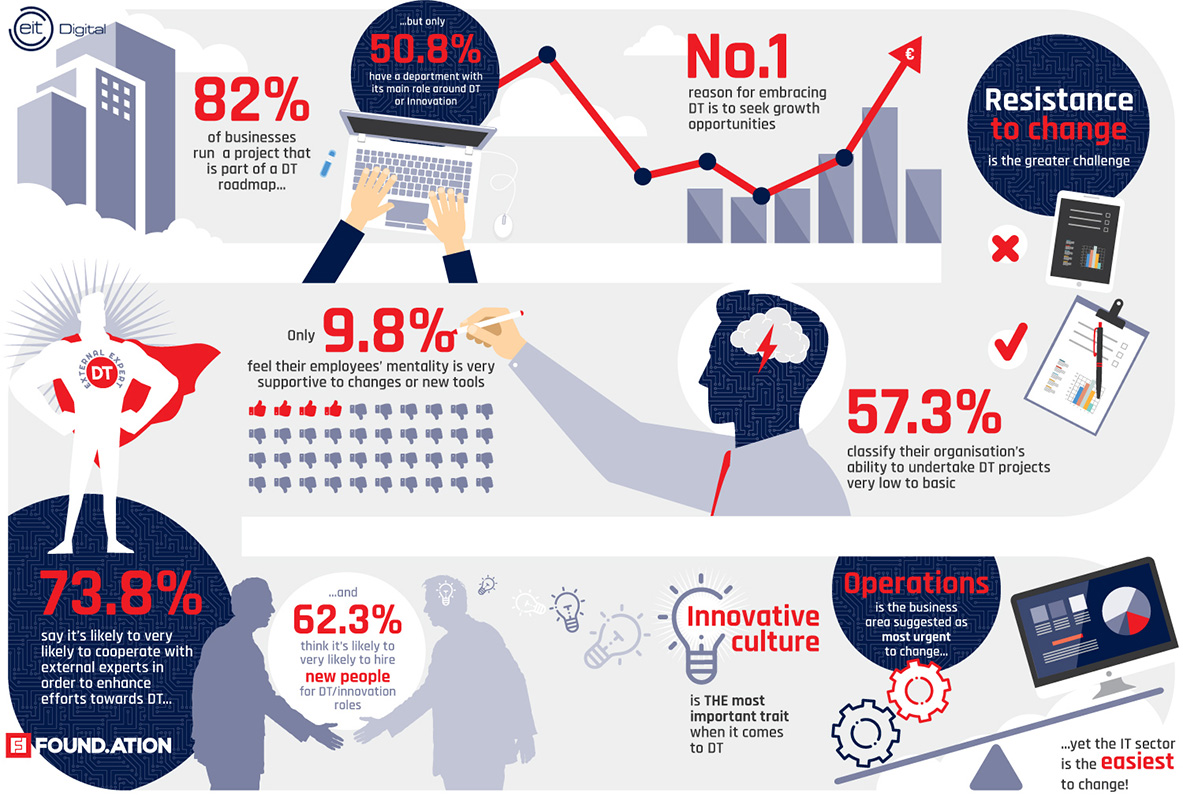 eit Digital

82%
of businesses run a project that is part of a DT roadmap...

...but only
50.8%
have a department with its main role around DT or Innovation

No.1
reason for embracing DT is to seek growth opportunities

€

Resistance to change
is the greater challenge

EXTERNAL EXPERT
DT

Only 9.8%
feel their employees' mentality is very supportive to changes or new tools

57.3%
classify their organisation's ability to undertake DT projects very low to basic

73.8%
say it's likely to very likely to cooperate with external experts in order to enhance efforts towards DT...

...and
62.3%
think it's likely to very likely to hire new people for DT/innovation roles

Innovative culture
is THE most important trait when it comes to DT

Operations
is the business area suggested as most urgent to change...

...yet the IT sector is the easiest to change!

FOUND.ATION