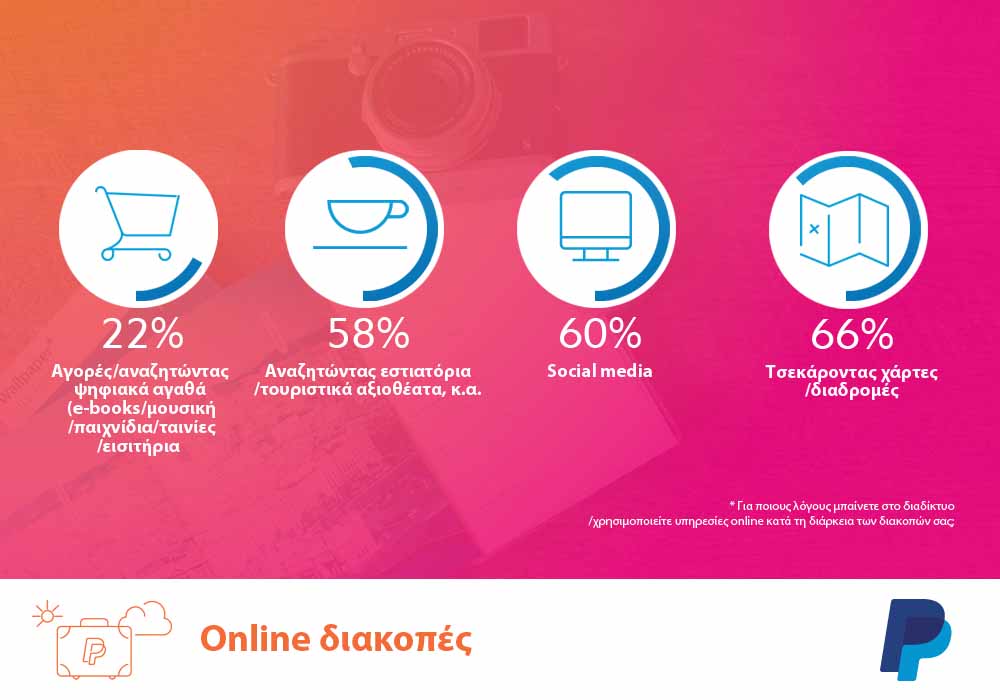 22%
Αγορές/αναζητώντας ψηφιακά αγαθά (e-books/μουσική /παιχνίδια/ταινίες /εισιτήρια

58%
Αναζητώντας εστιατόρια /τουριστικά αξιοθέατα, κ.α.

60%
Social media

66%
Τσεκάροντας χάρτες /διαδρομές

* Για ποιους λόγους μπαίνετε στο διαδίκτυο /χρησιμοποιείτε υπηρεσίες online κατά τη διάρκεια των διακοπών σας.

Online διακοπές