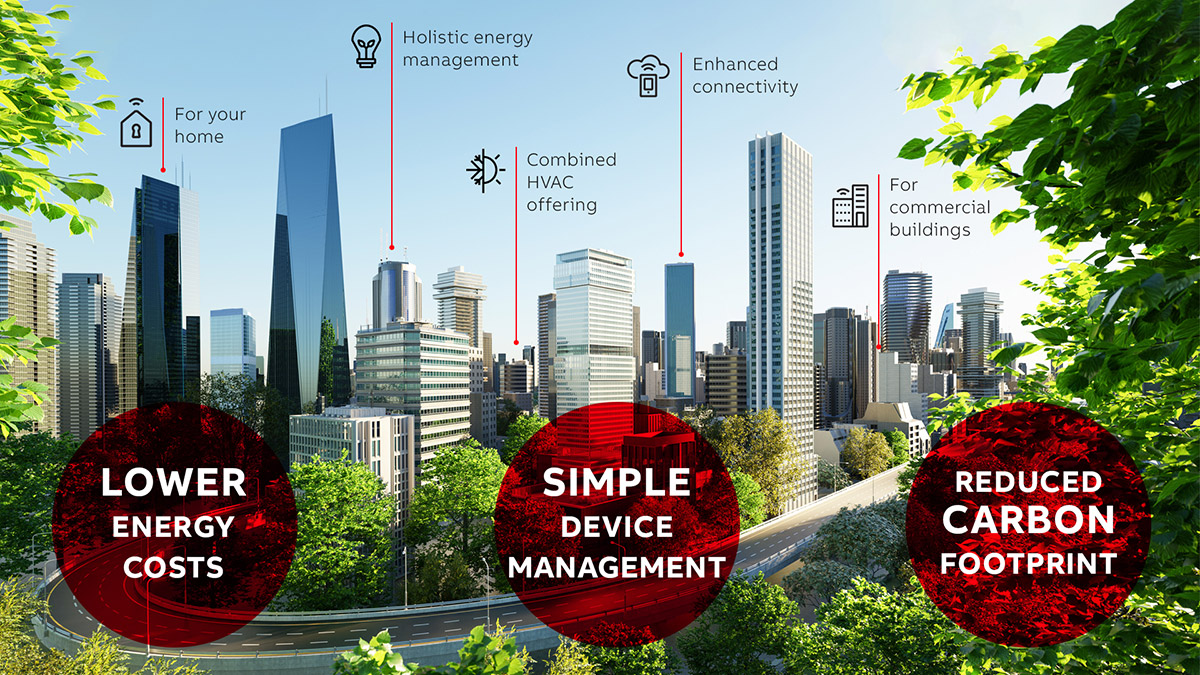 For your home

Holistic energy management

Combined HVAC offering

Enhanced connectivity

For commercial buildings

LOWER ENERGY COSTS

SIMPLE DEVICE MANAGEMENT

REDUCED CARBON FOOTPRINT